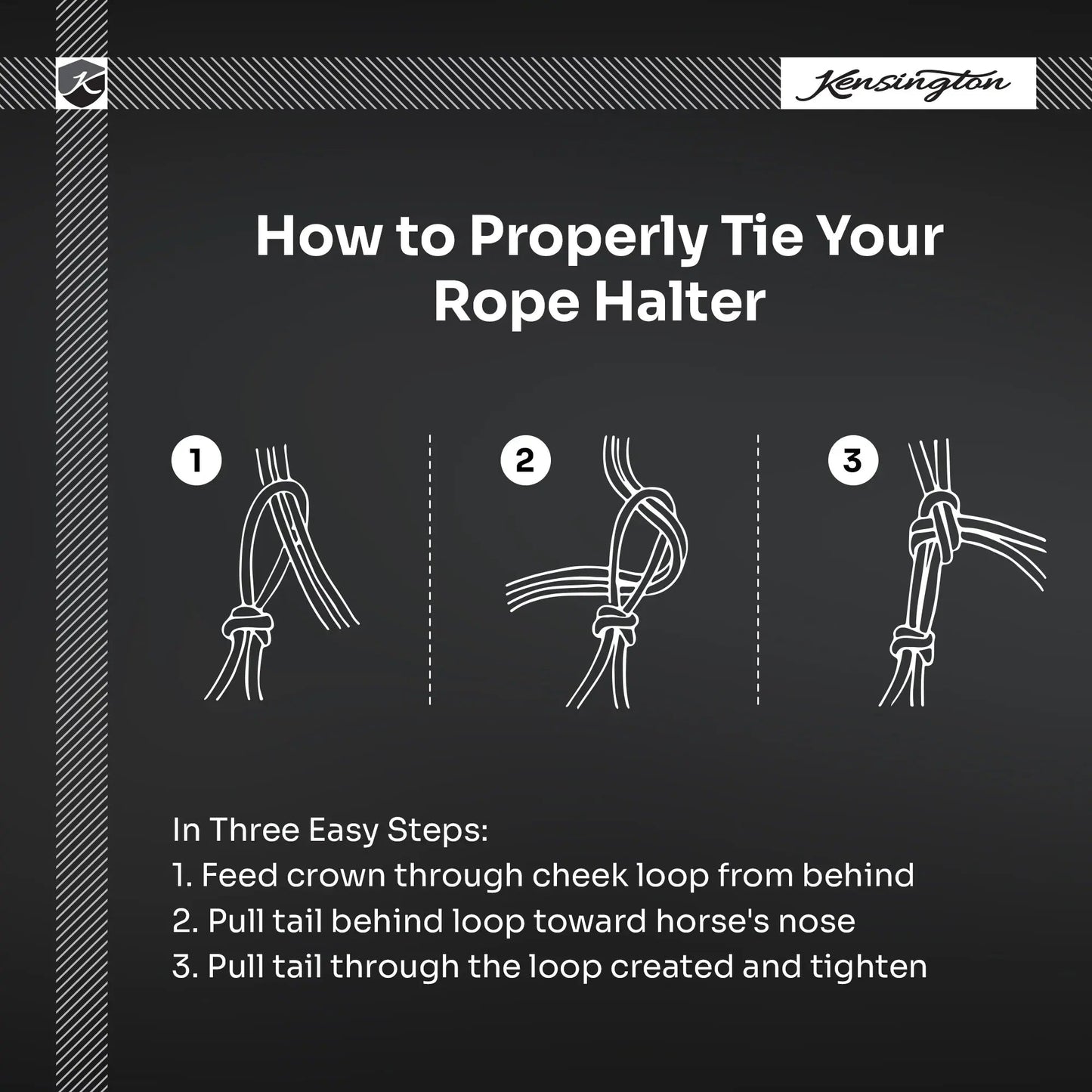 K

Kensington

How to Properly Tie Your Rope Halter

1

2

3

In Three Easy Steps:
1. Feed crown through cheek loop from behind
2. Pull tail behind loop toward horse's nose
3. Pull tail through the loop created and tighten